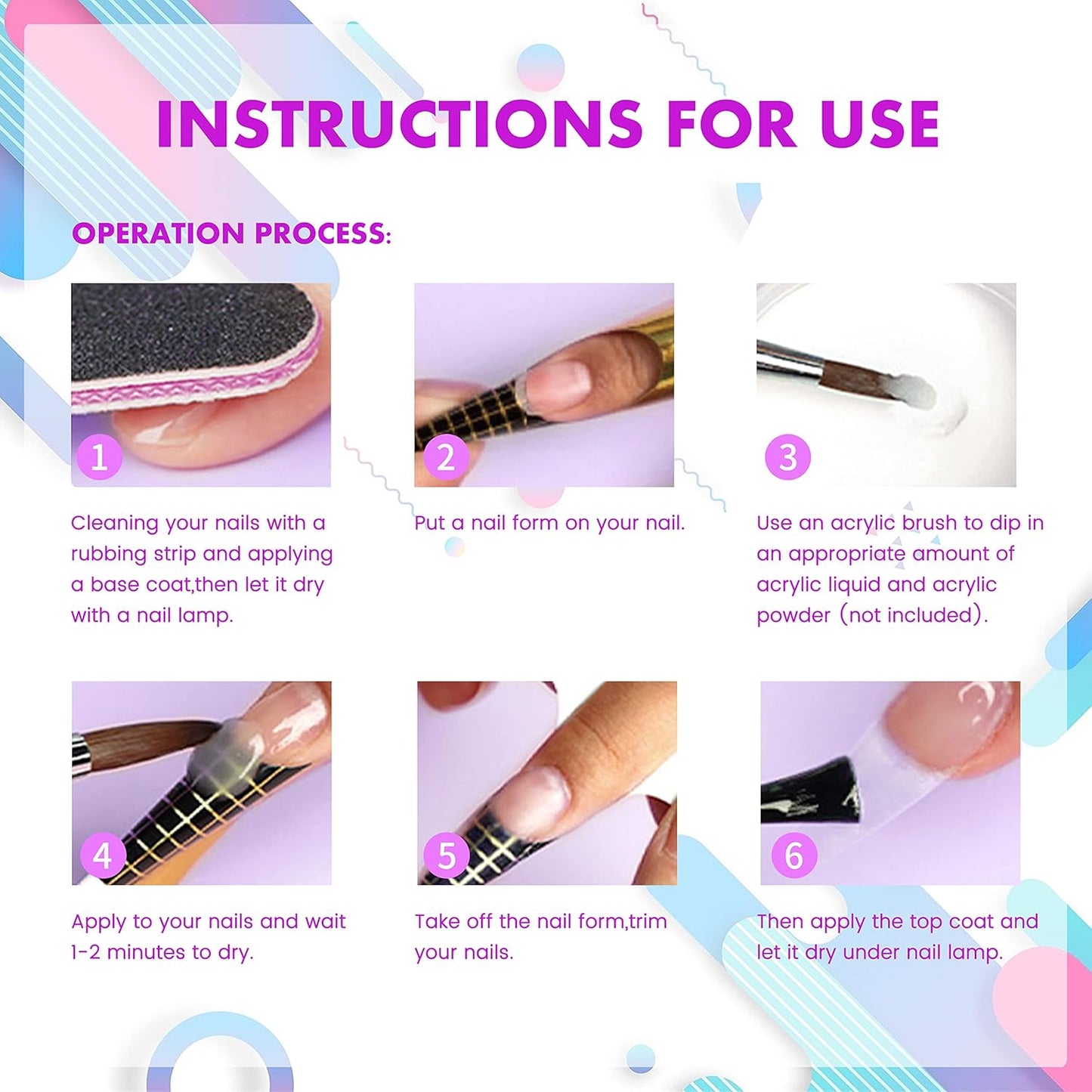 INSTRUCTIONS FOR USE

OPERATION PROCESS:

1

Cleaning your nails with a rubbing strip and applying a base coat,then let it dry with a nail lamp.

2

Put a nail form on your nail.

3

Use an acrylic brush to dip in an appropriate amount of acrylic liquid and acrylic powder (not included).

4

Apply to your nails and wait 1-2 minutes to dry.

5

Take off the nail form,trim your nails.

6

Then apply the top coat and let it dry under nail lamp.