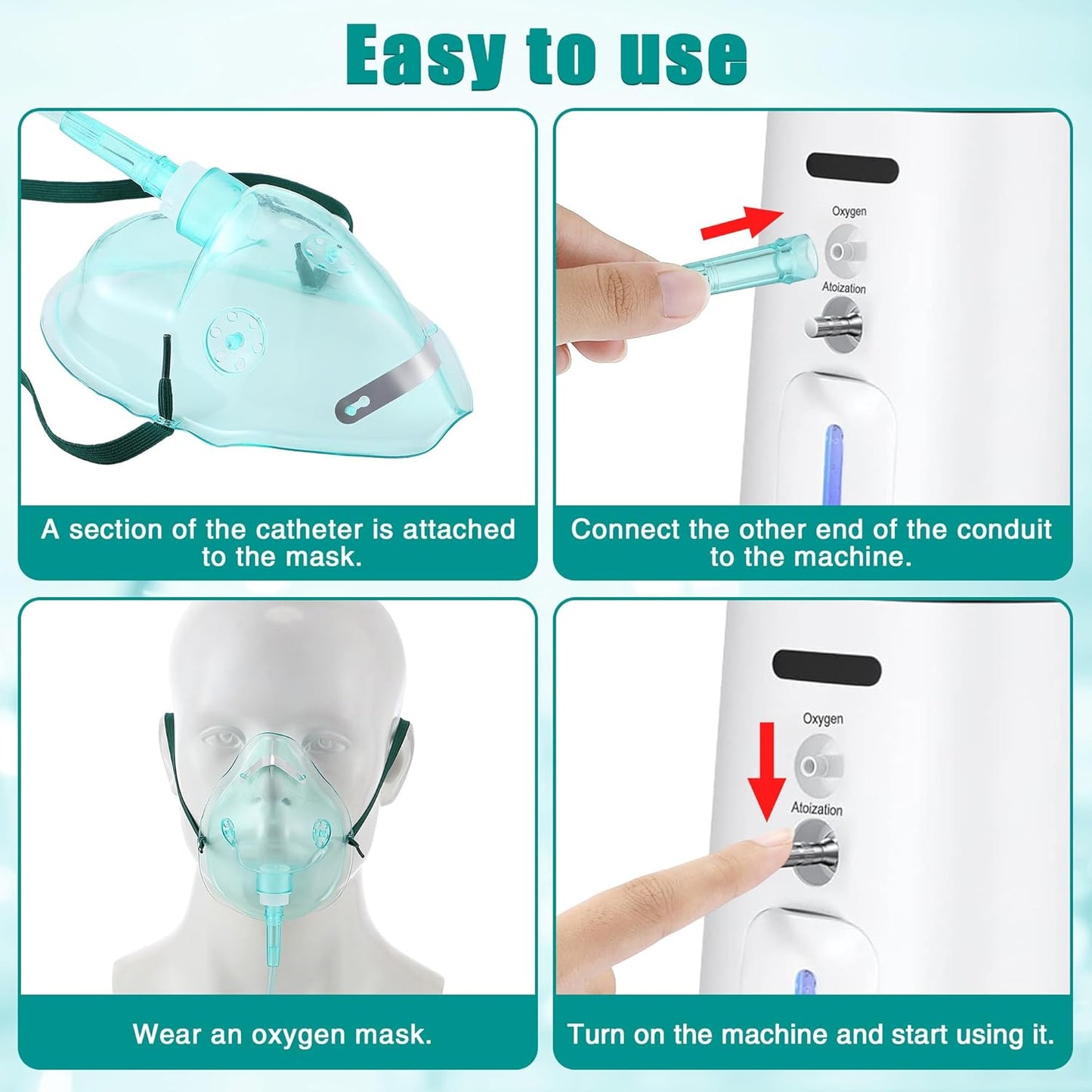 Easy to use

A section of the catheter is attached to the mask.

Oxygen

Atoization

Connect the other end of the conduit to the machine.

Wear an oxygen mask.

Oxygen

Atoization

Turn on the machine and start using it.