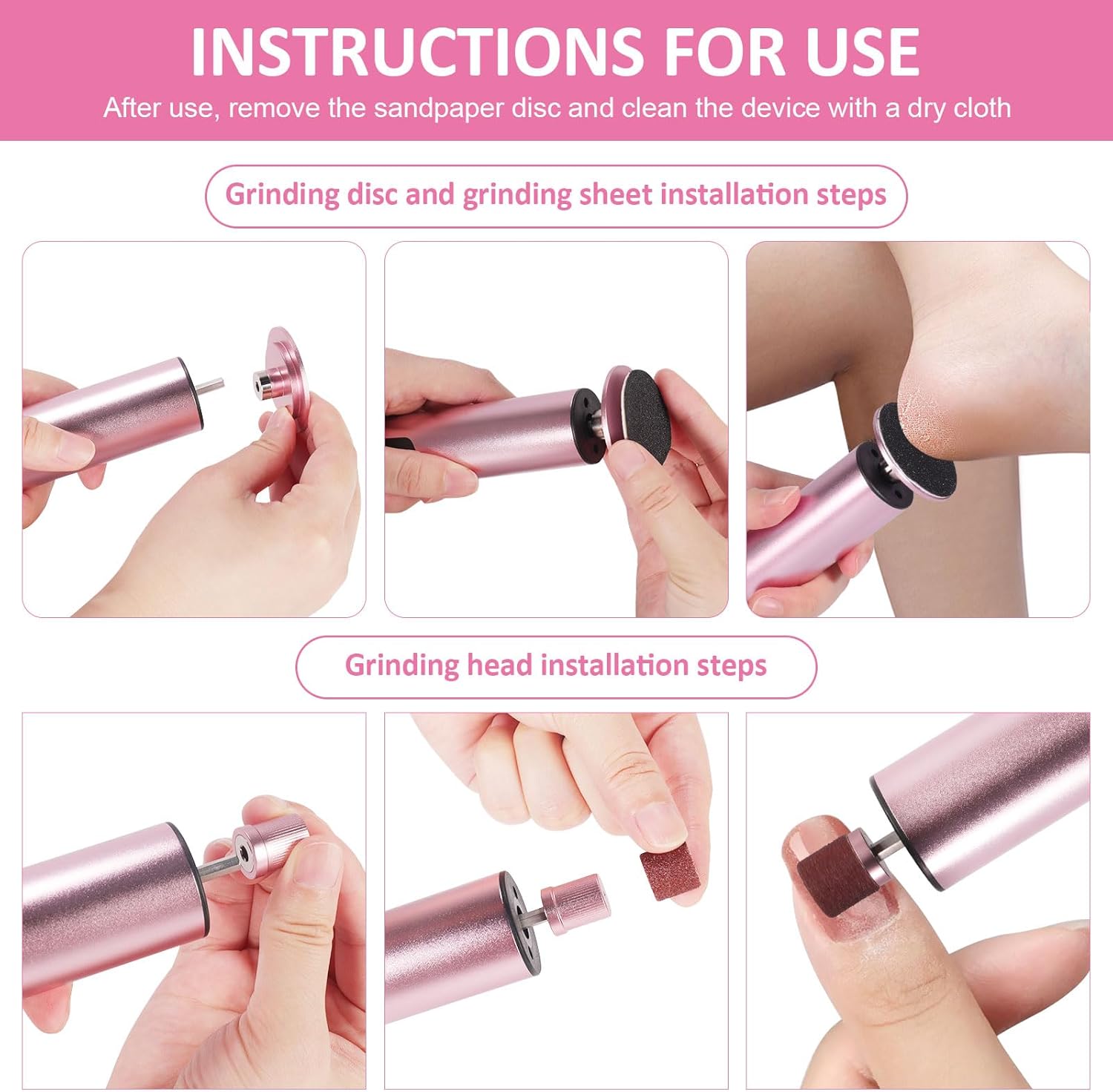 INSTRUCTIONS FOR USE

After use, remove the sandpaper disc and clean the device with a dry cloth

Grinding disc and grinding sheet installation steps

Grinding head installation steps