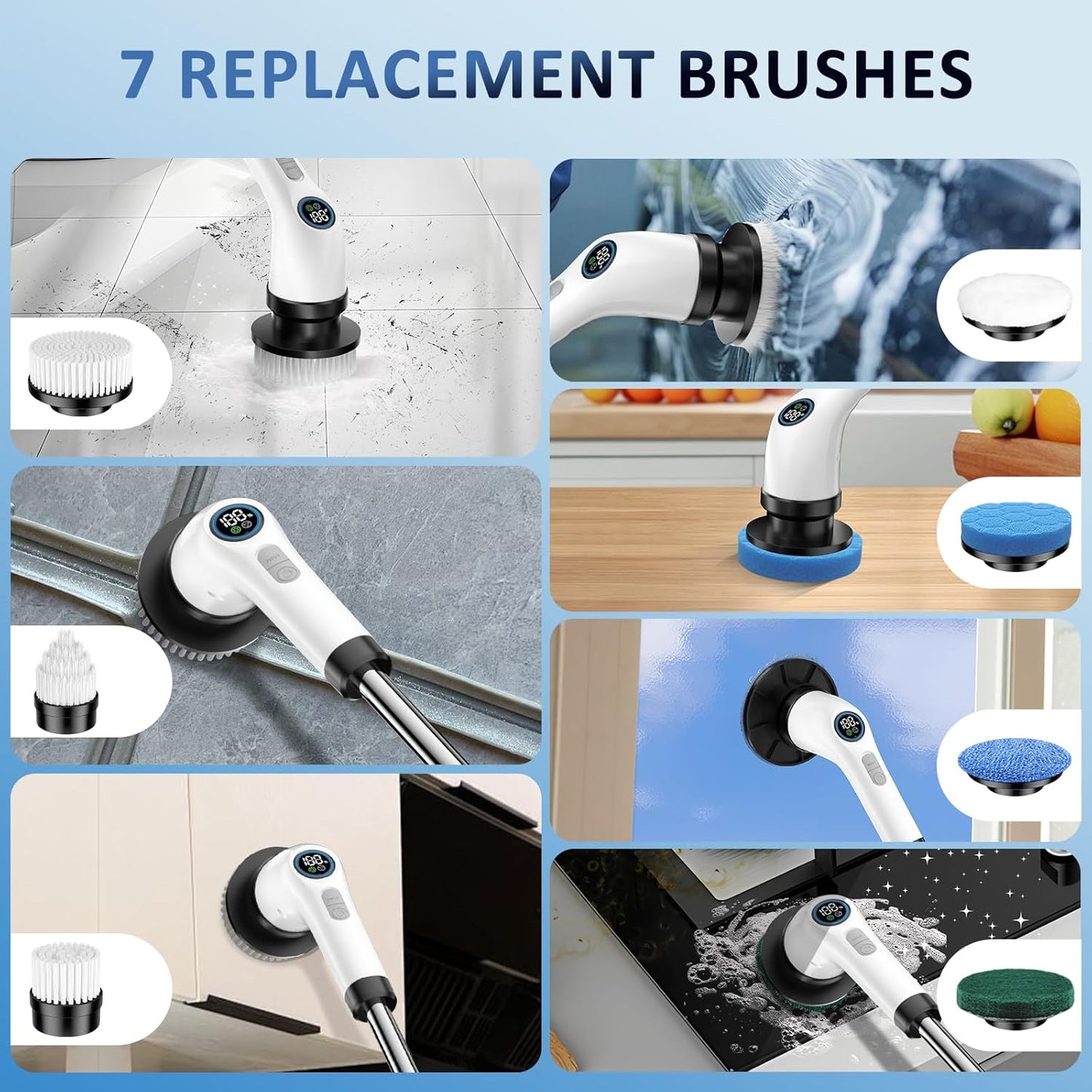 7 REPLACEMENT BRUSHES