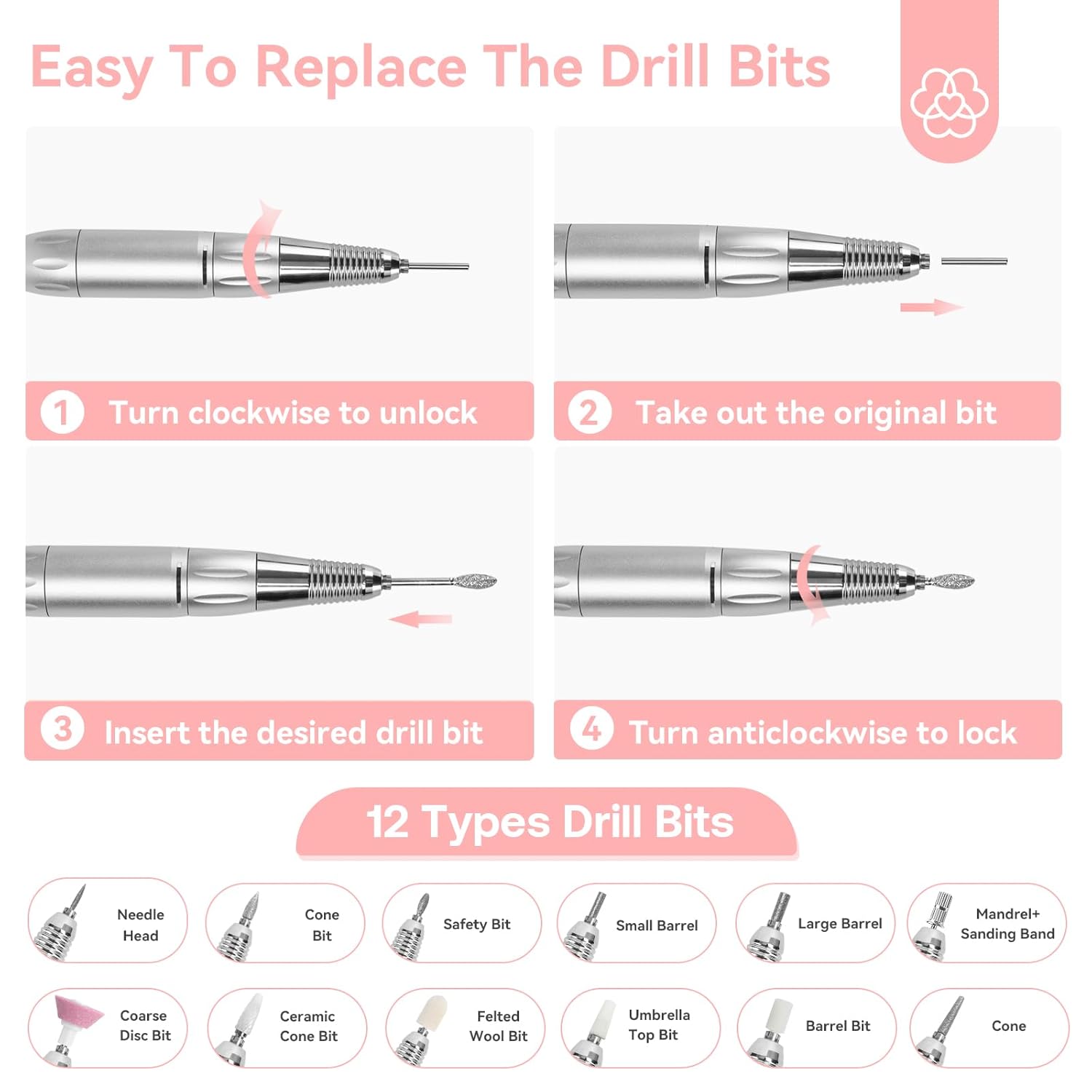 Easy To Replace The Drill Bits

1 Turn clockwise to unlock

2 Take out the original bit

3 Insert the desired drill bit

4 Turn anticlockwise to lock

12 Types Drill Bits

Needle Head

Cone Bit

Safety Bit

Small Barrel

Large Barrel

Mandrel+ Sanding Band

Coarse Disc Bit

Ceramic Cone Bit

Felted Wool Bit

Umbrella Top Bit

Barrel Bit

Cone