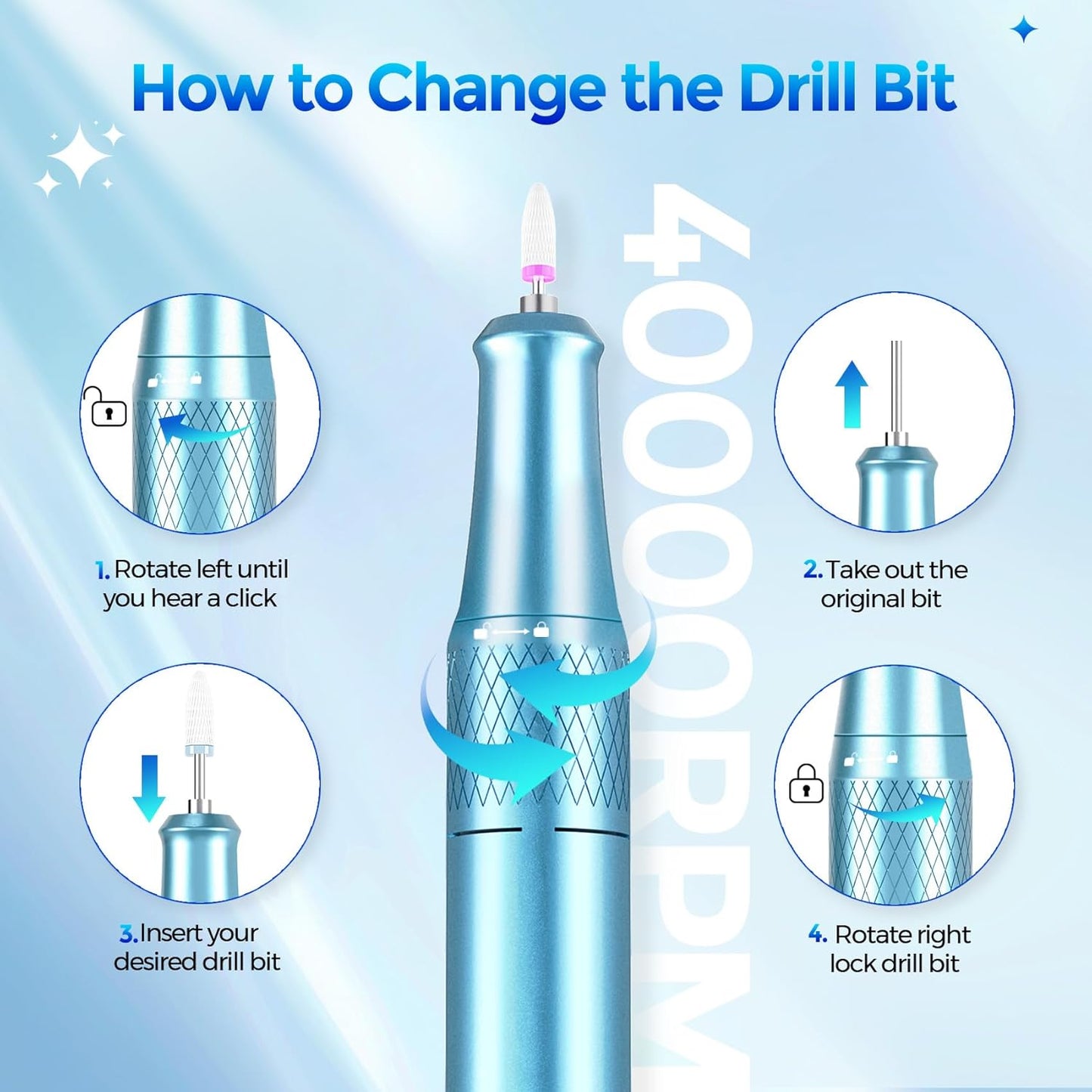 How to Change the Drill Bit

40000RPM

1. Rotate left until you hear a click

2. Take out the original bit

3. Insert your desired drill bit

4. Rotate right lock drill bit