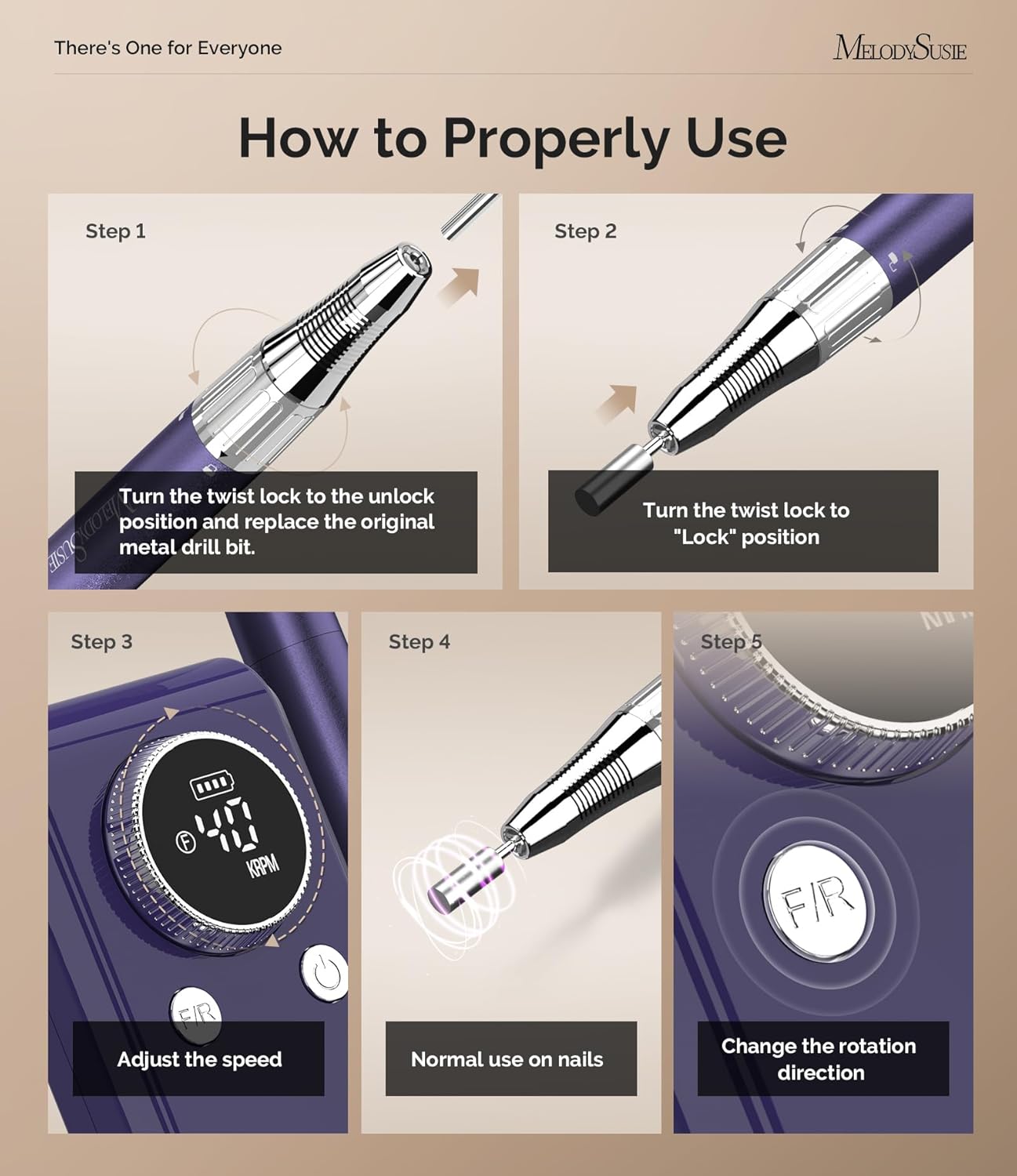 There's One for Everyone

MELODYSUSIE

How to Properly Use

Step 1

MELODYSUSIE

Turn the twist lock to the unlock position and replace the original metal drill bit.

Step 2

Turn the twist lock to "Lock" position

Step 3

F 40 KRPM

F/R

Adjust the speed

Step 4

Normal use on nails

Step 5

F/R

Change the rotation direction