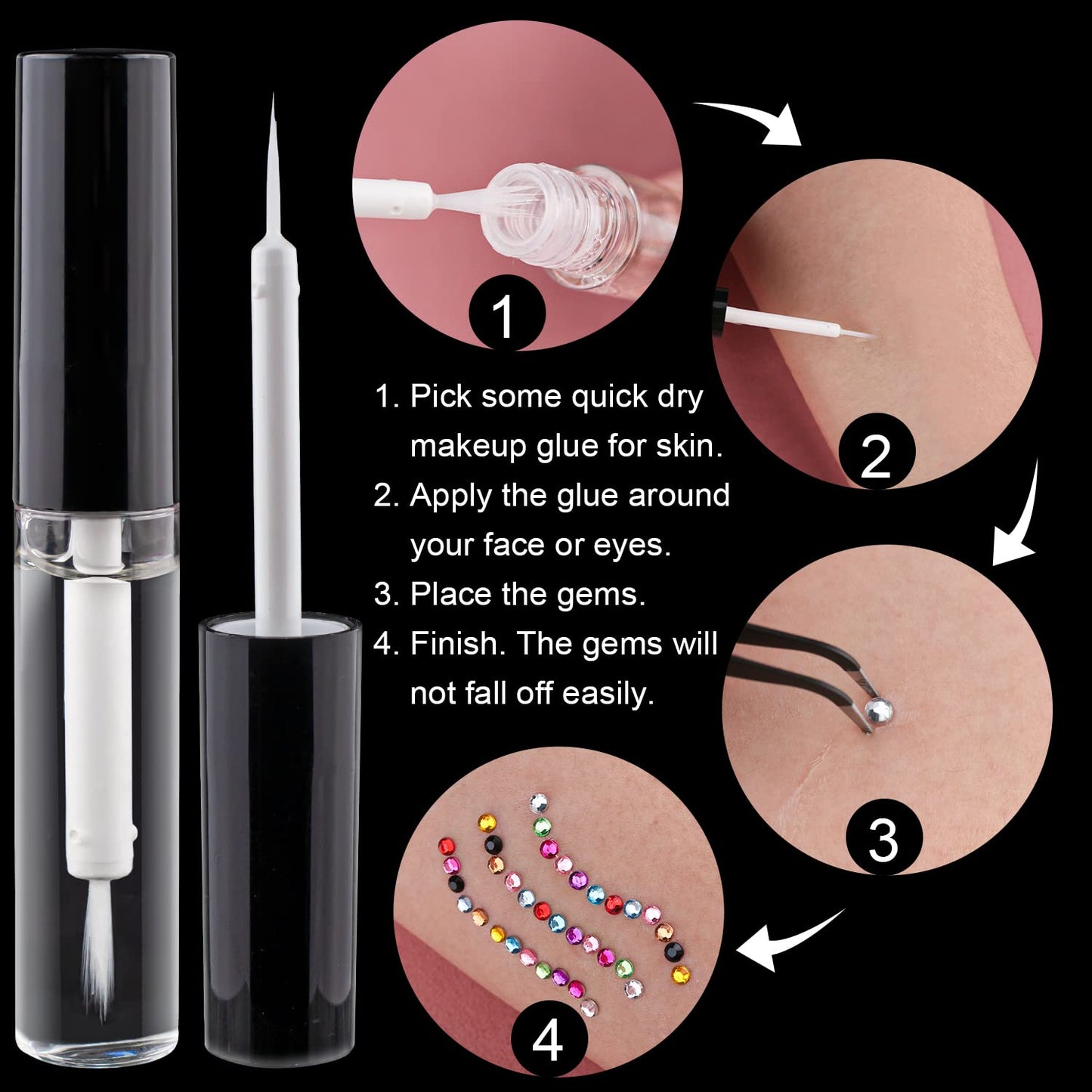 1

2

1. Pick some quick dry makeup glue for skin.
2. Apply the glue around your face or eyes.
3. Place the gems.
4. Finish. The gems will not fall off easily.

3

4