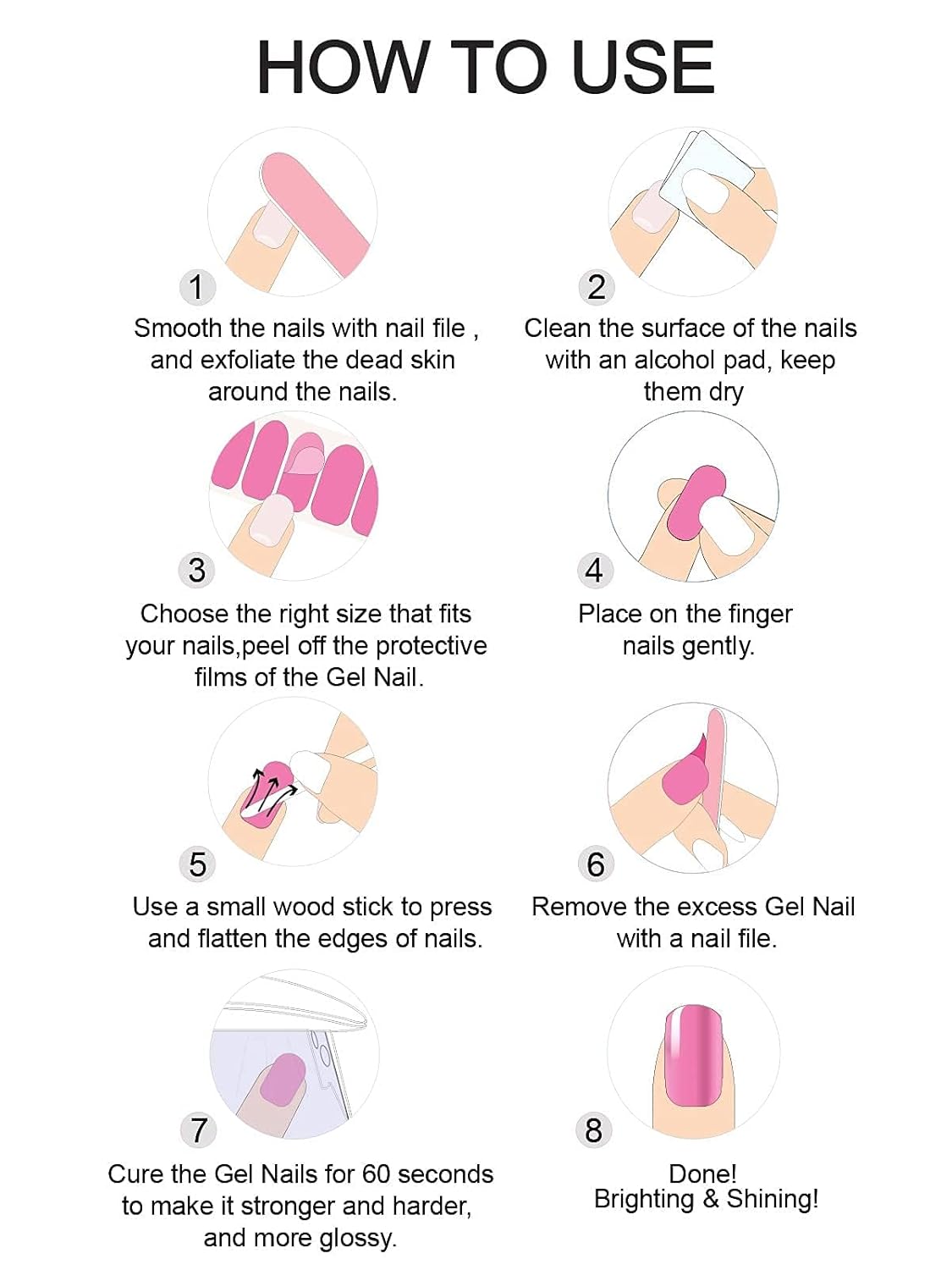 HOW TO USE

1
Smooth the nails with nail file , and exfoliate the dead skin around the nails.

2
Clean the surface of the nails with an alcohol pad, keep them dry

3
Choose the right size that fits your nails,peel off the protective films of the Gel Nail.

4
Place on the finger nails gently.

5
Use a small wood stick to press and flatten the edges of nails.

6
Remove the excess Gel Nail with a nail file.

7
Cure the Gel Nails for 60 seconds to make it stronger and harder, and more glossy.

8
Done!
Brighting & Shining!