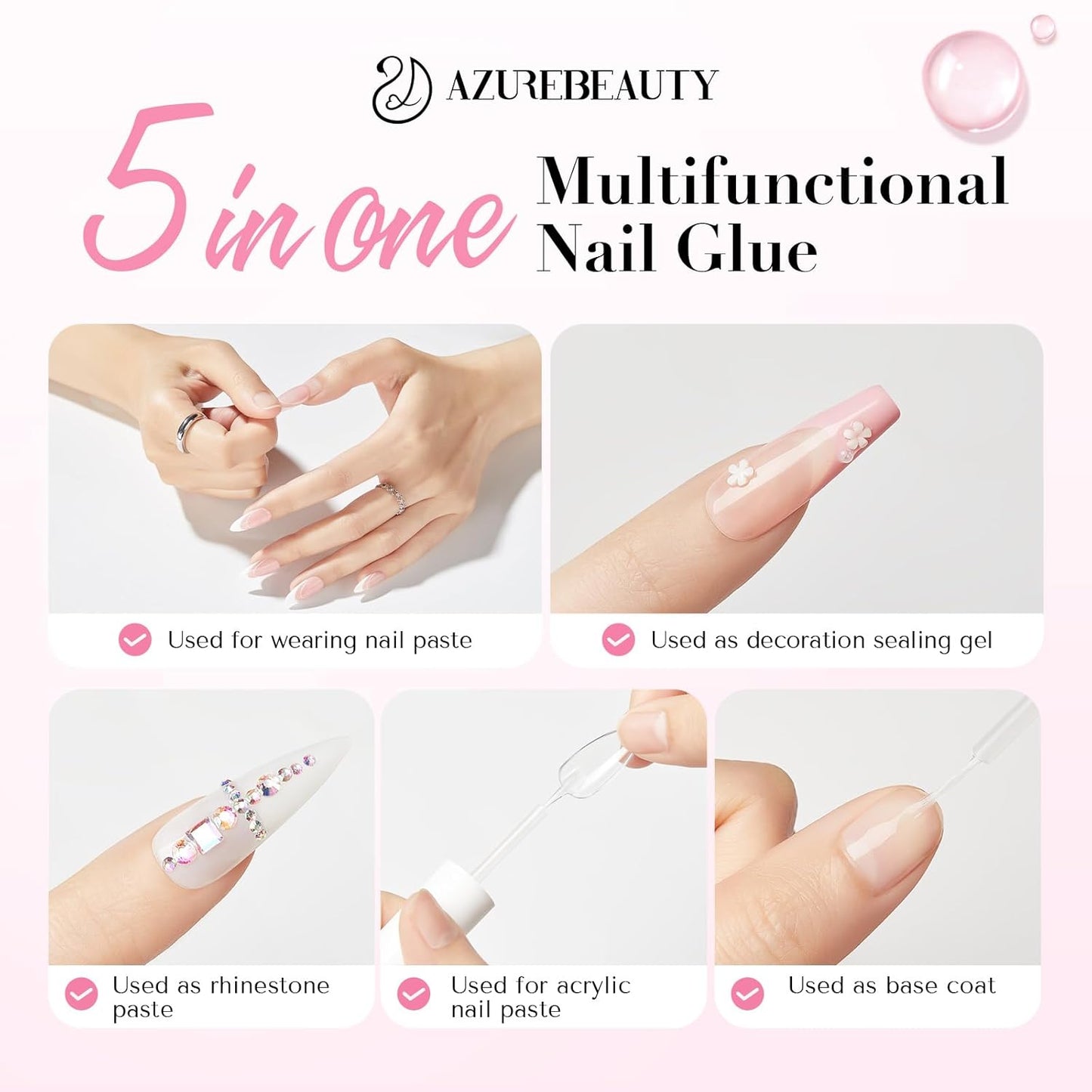 AZUREBEAUTY

5 in one Multifunctional Nail Glue

Used for wearing nail paste

Used as decoration sealing gel

Used as rhinestone paste

Used for acrylic nail paste

Used as base coat