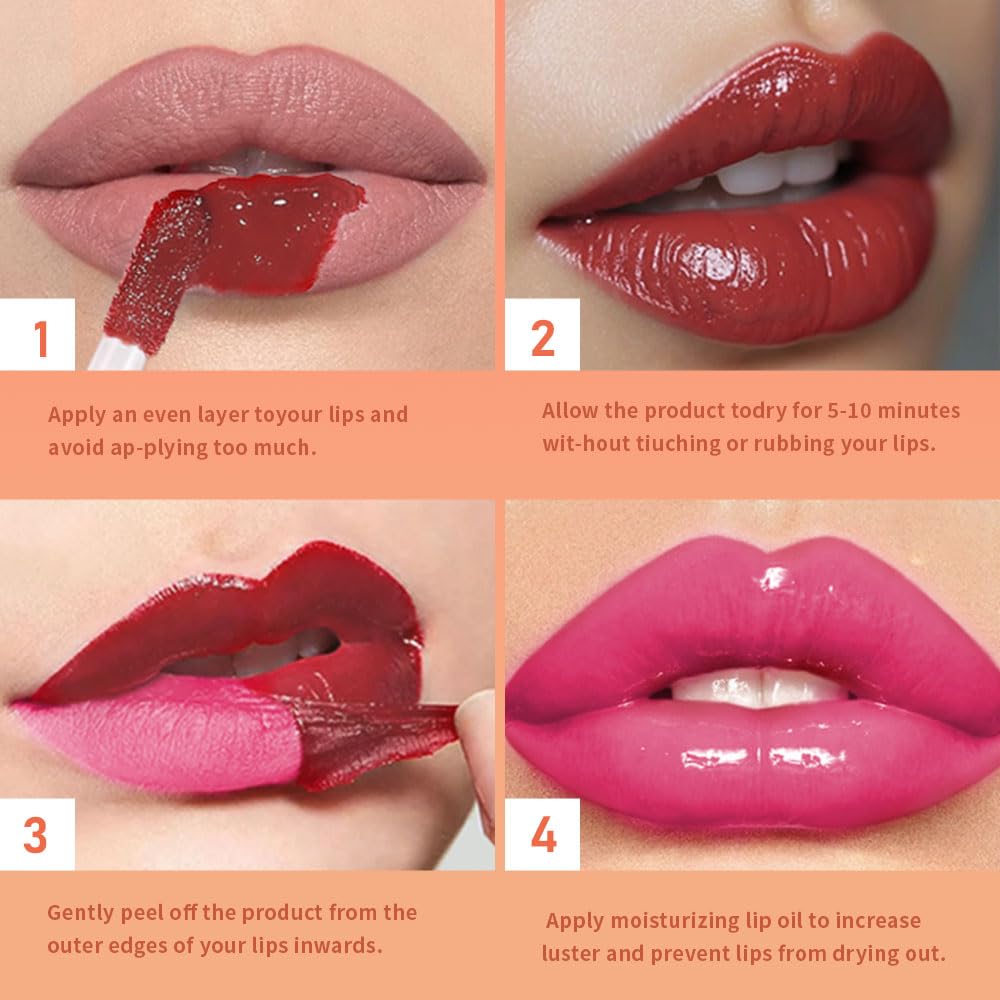 1

Apply an even layer toyour lips and avoid ap-plying too much.

2

Allow the product todry for 5-10 minutes wit-hout tiuching or rubbing your lips.

3

Gently peel off the product from the outer edges of your lips inwards.

4

Apply moisturizing lip oil to increase luster and prevent lips from drying out.