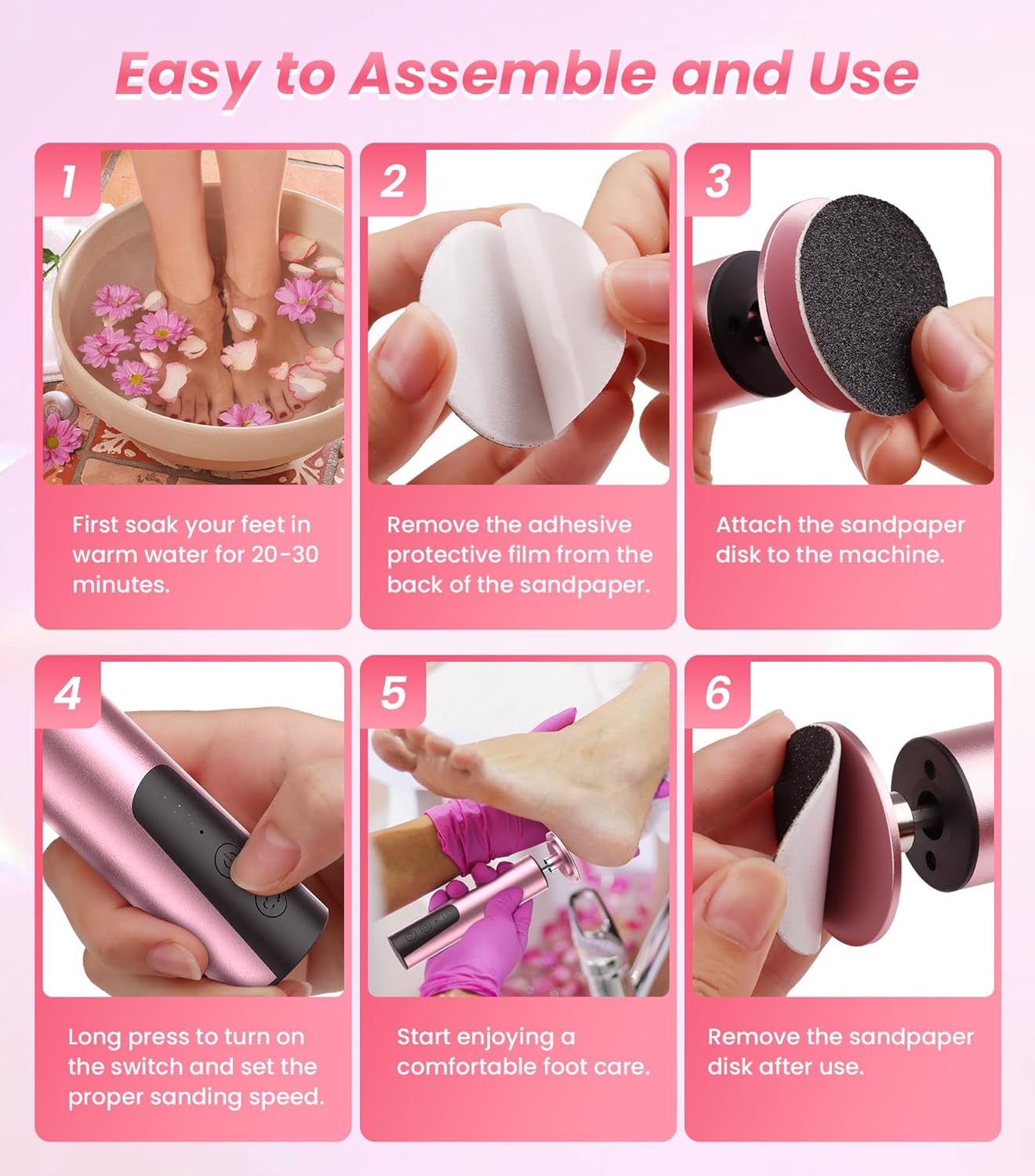 Easy to Assemble and Use

1

First soak your feet in warm water for 20-30 minutes.

2

Remove the adhesive protective film from the back of the sandpaper.

3

Attach the sandpaper disk to the machine.

4

Long press to turn on the switch and set the proper sanding speed.

5

Start enjoying a comfortable foot care.

6

Remove the sandpaper disk after use.