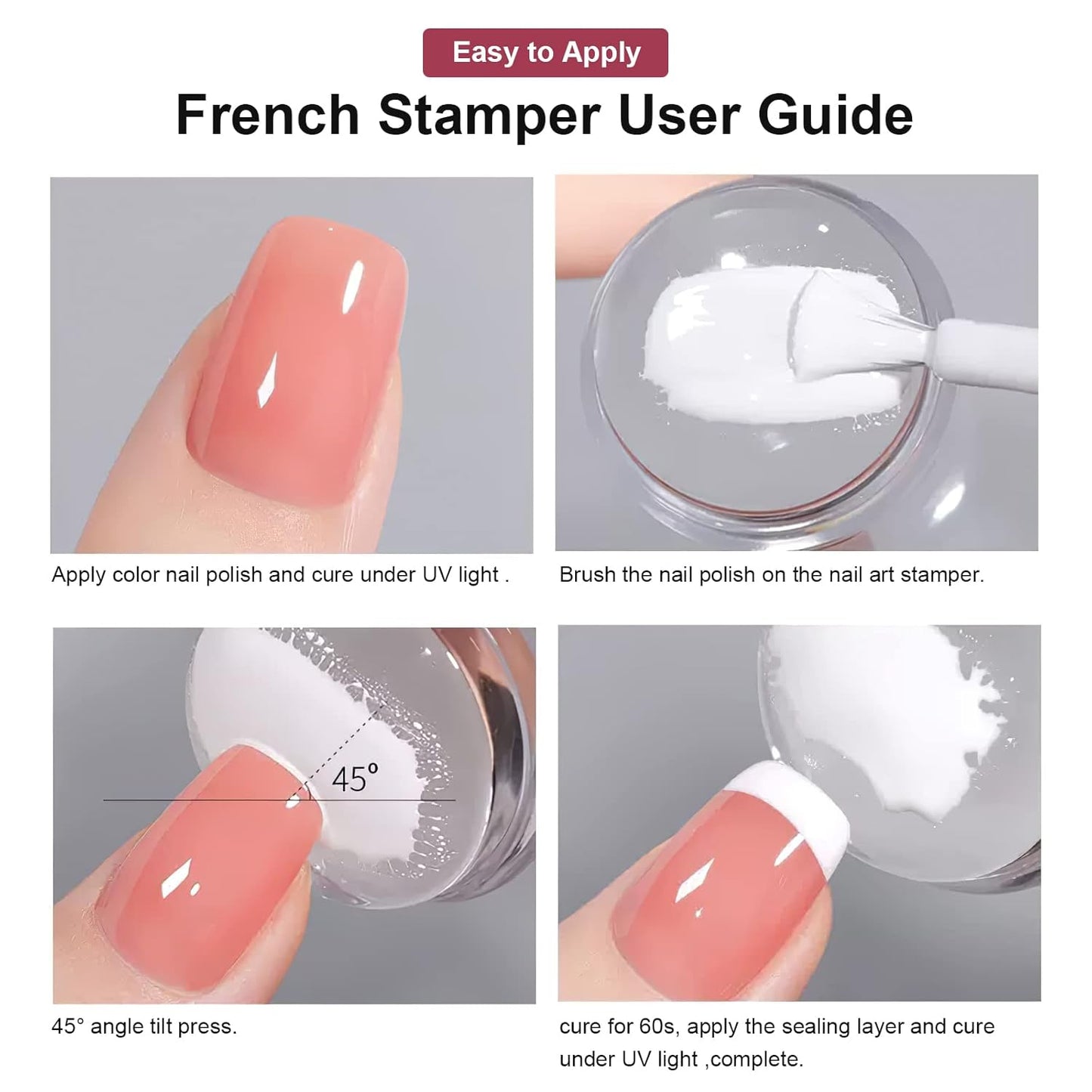 Easy to Apply

French Stamper User Guide

Apply color nail polish and cure under UV light .

Brush the nail polish on the nail art stamper.

45°

45° angle tilt press.

cure for 60s, apply the sealing layer and cure under UV light ,complete.