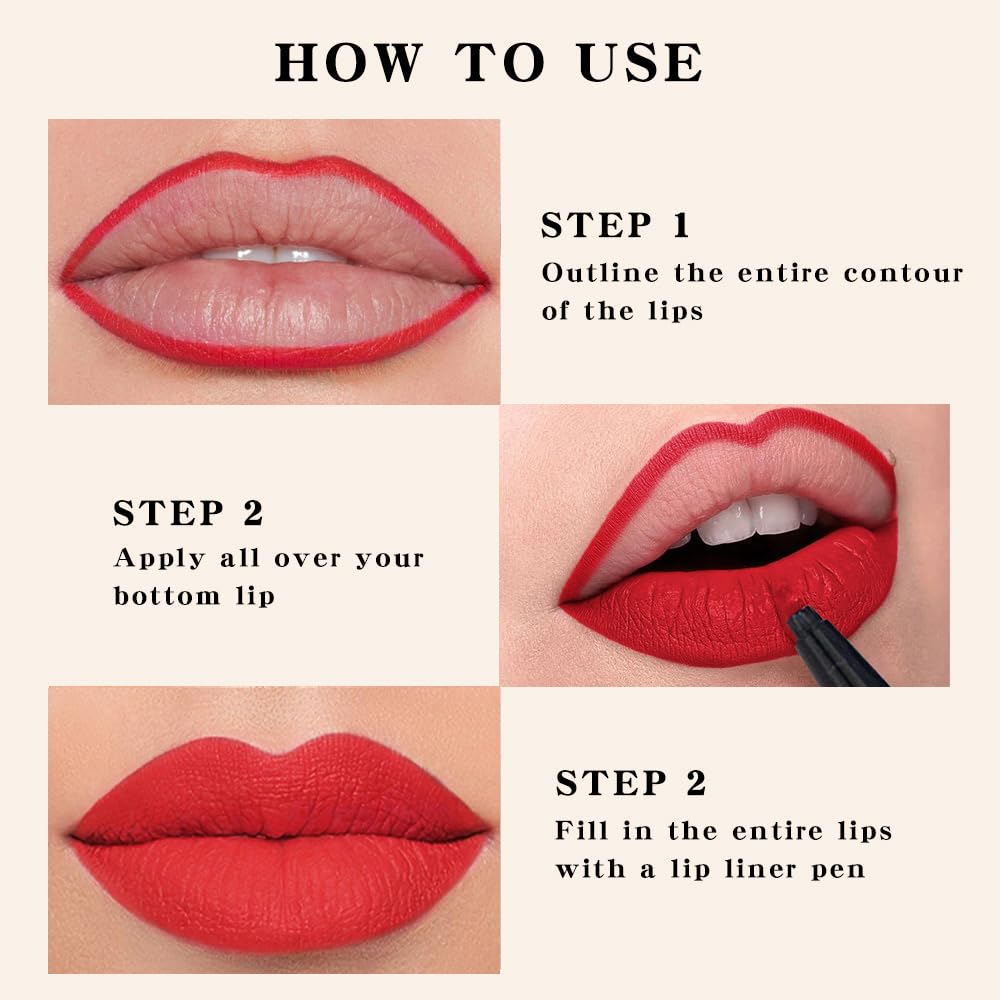 HOW TO USE

STEP 1
Outline the entire contour of the lips

STEP 2
Apply all over your bottom lip

STEP 2
Fill in the entire lips with a lip liner pen